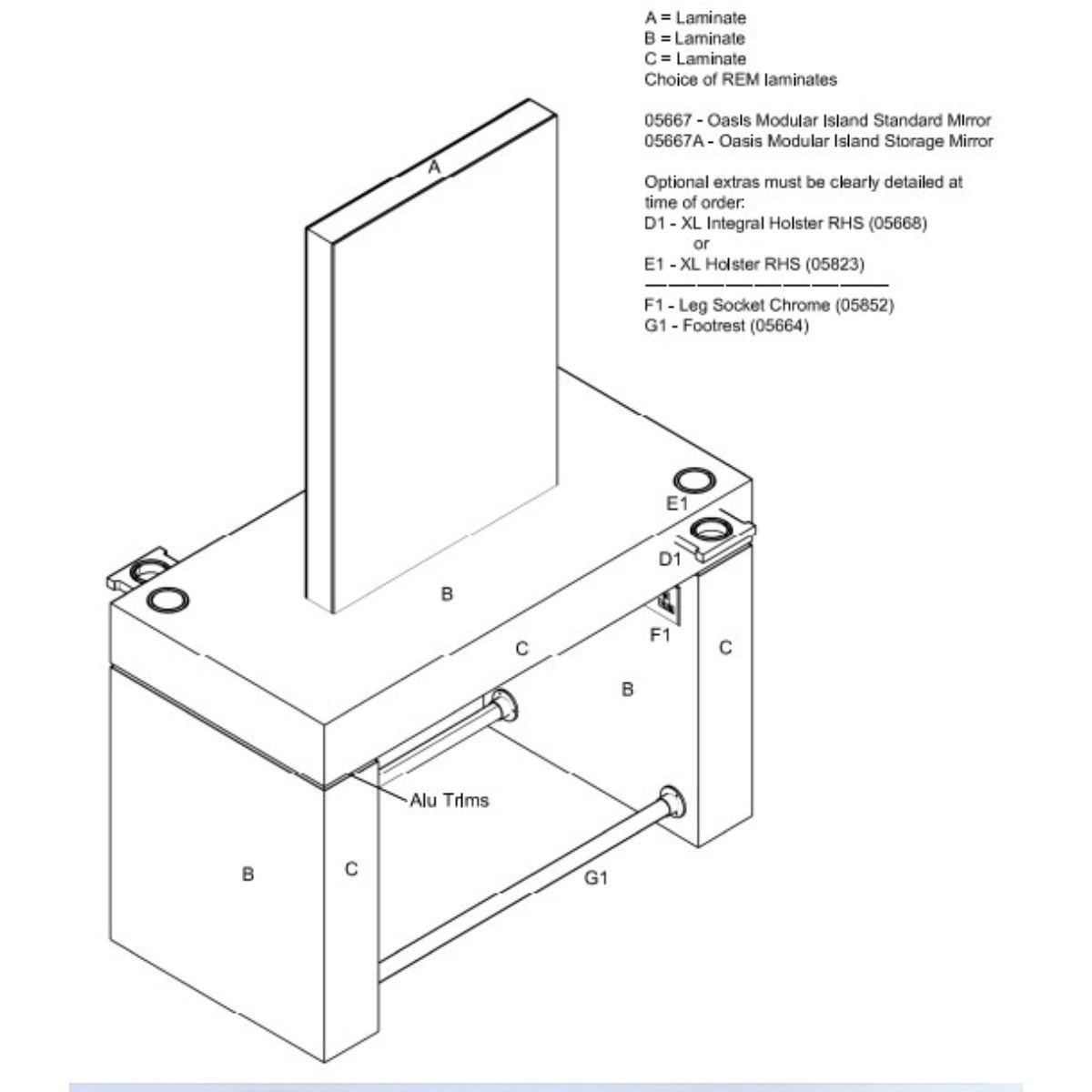 A = Laminate
B = Laminate
C = Laminate
Choice of REM laminates

05667 - Oasis Modular Island Standard Mirror
05667A - Oasis Modular Island Storage Mirror

Optional extras must be clearly detailed at time of order:
D1 - XL Integral Holster RHS (05668)
or
E1 - XL Holster RHS (05823)

F1 - Leg Socket Chrome (05852)
G1 - Footrest (05664)

A

E1

D1

B

F1

C

C

B

Alu Trims

B

C

G1