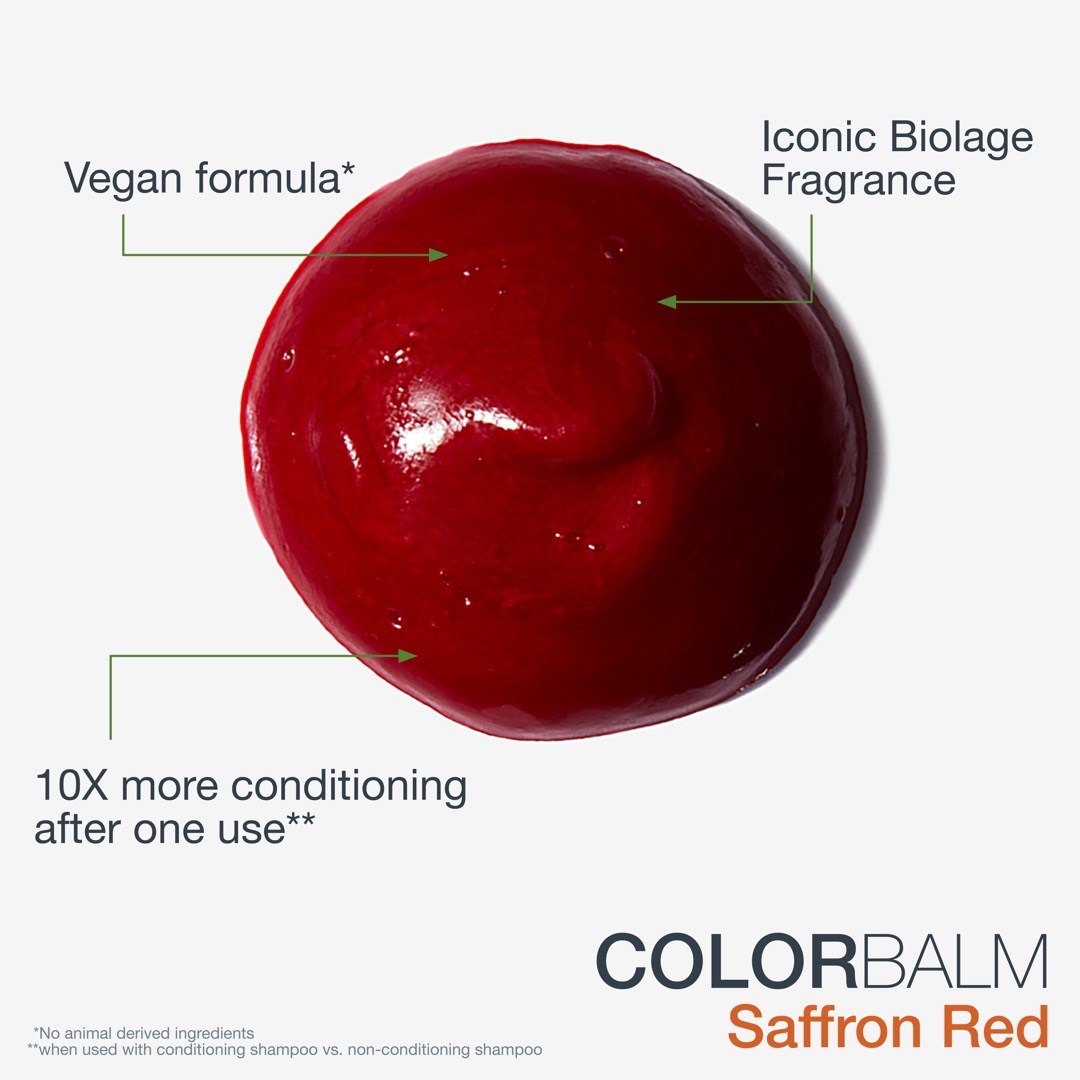 Vegan formula*

Iconic Biolage Fragrance

10X more conditioning after one use**

COLORBALM
Saffron Red

*No animal derived ingredients
**when used with conditioning shampoo vs. non-conditioning shampoo