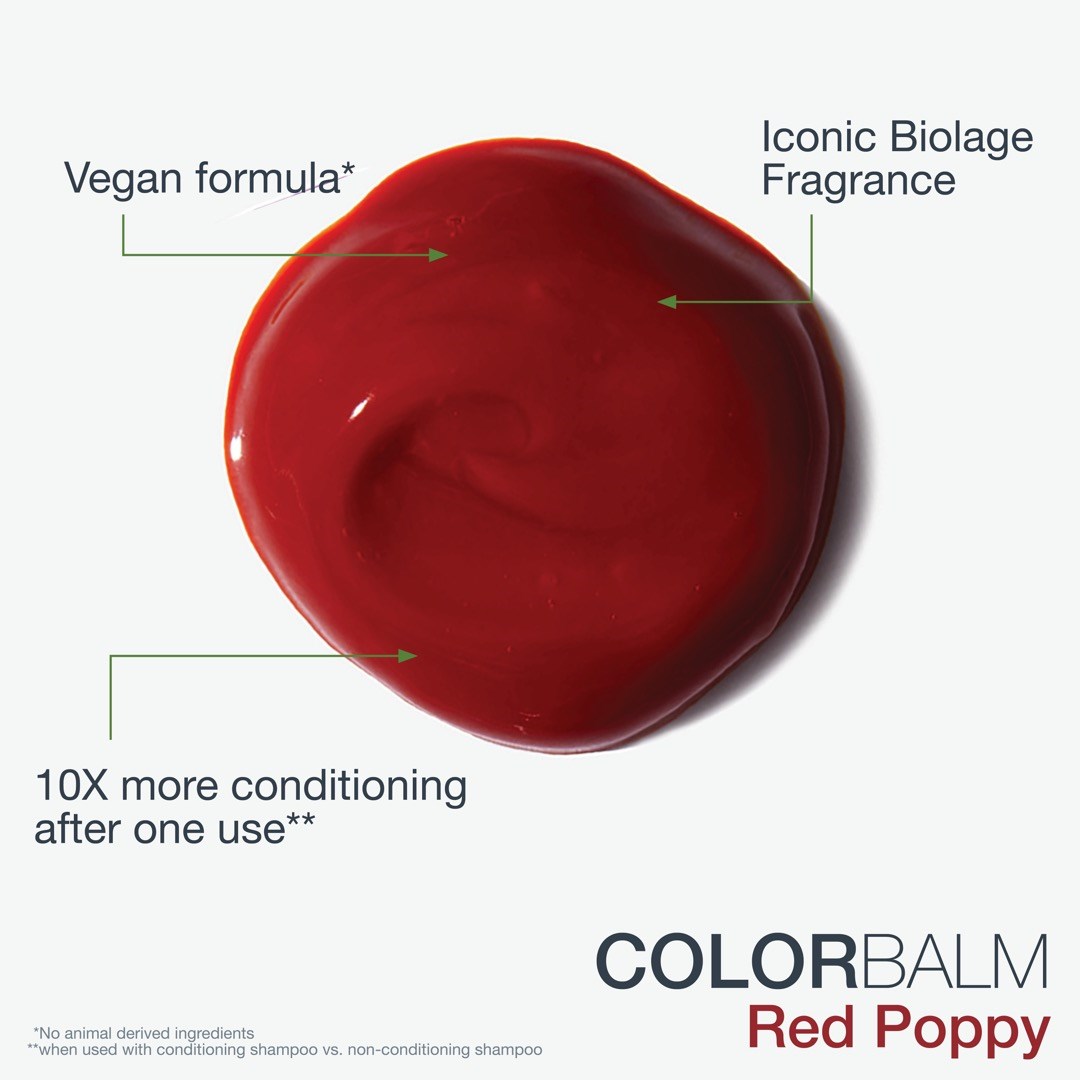 Vegan formula*

Iconic Biolage Fragrance

10X more conditioning after one use**

COLORBALM
Red Poppy

*No animal derived ingredients
**when used with conditioning shampoo vs. non-conditioning shampoo