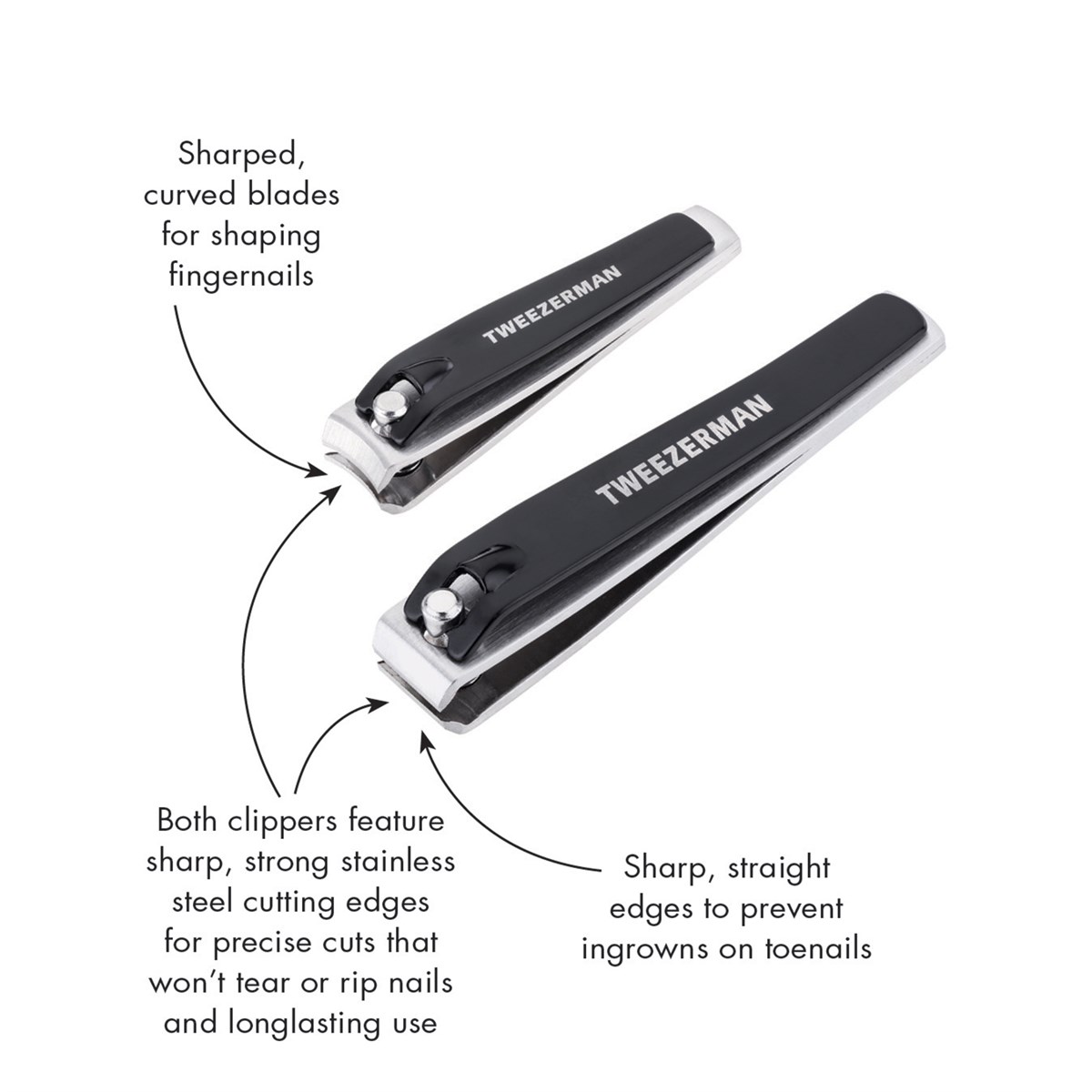 Sharped, curved blades for shaping fingernails

TWEEZERMAN

TWEEZERMAN

Both clippers feature sharp, strong stainless steel cutting edges for precise cuts that won't tear or rip nails and longlasting use

Sharp, straight edges to prevent ingrowns on toenails