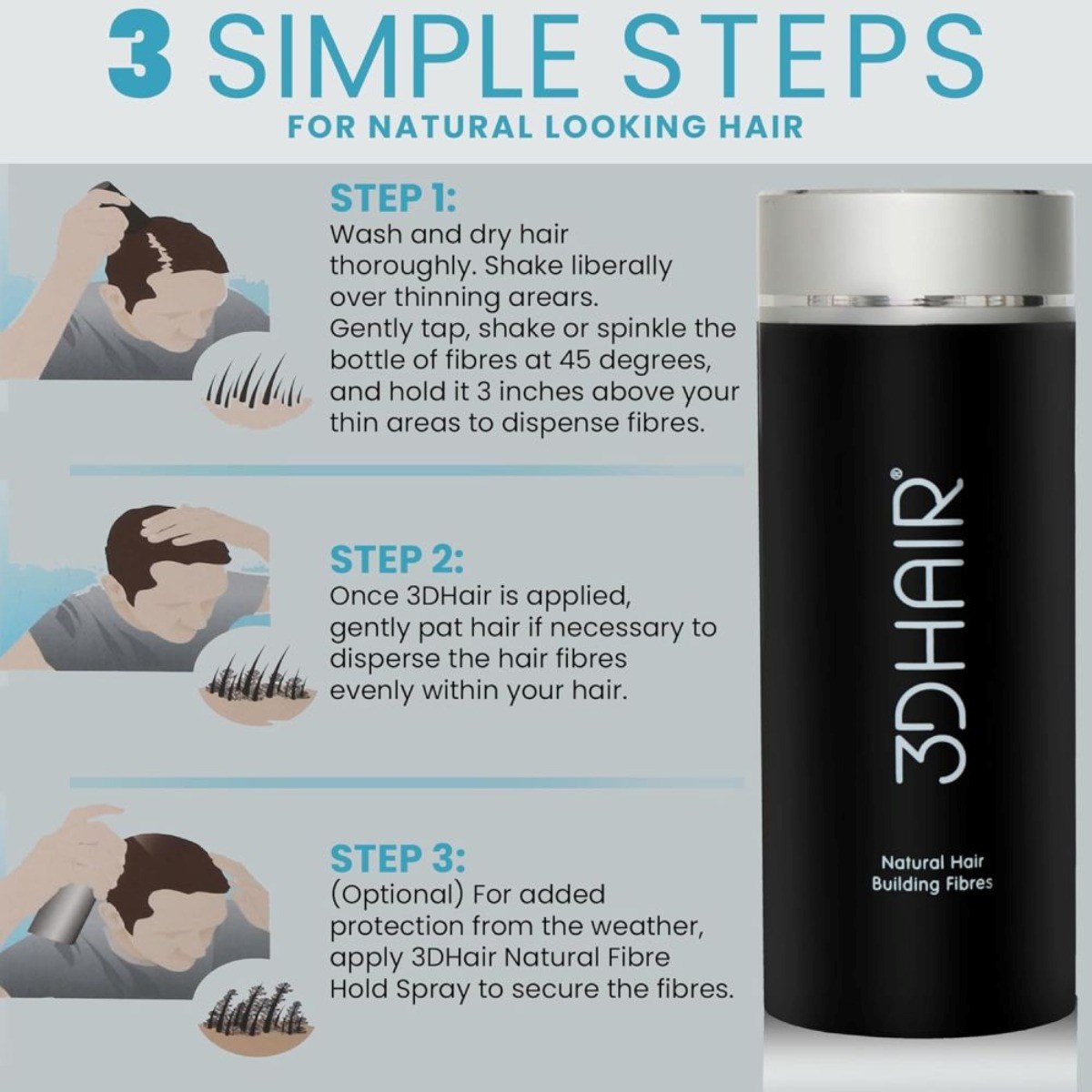 3 SIMPLE STEPS
FOR NATURAL LOOKING HAIR

STEP 1:
Wash and dry hair thoroughly. Shake liberally over thinning arears. Gently tap, shake or spinkle the bottle of fibres at 45 degrees, and hold it 3 inches above your thin areas to dispense fibres.

STEP 2:
Once 3DHair is applied, gently pat hair if necessary to disperse the hair fibres evenly within your hair.

STEP 3:
(Optional) For added protection from the weather, apply 3DHair Natural Fibre Hold Spray to secure the fibres.

3DHAIR®

Natural Hair Building Fibres